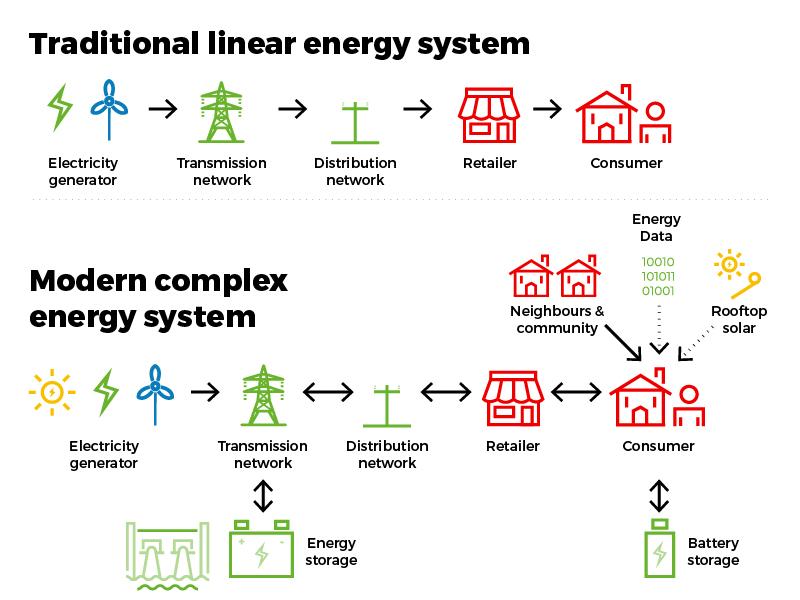 Traditional linear energy system

Electricity generator

Transmission network

Distribution network

Retailer

Consumer

Modern complex energy system

Energy Data

10010
101011
01001

Neighbours & community

Rooftop solar

Electricity generator

Transmission network

Distribution network

Retailer

Consumer

Energy storage

Battery storage